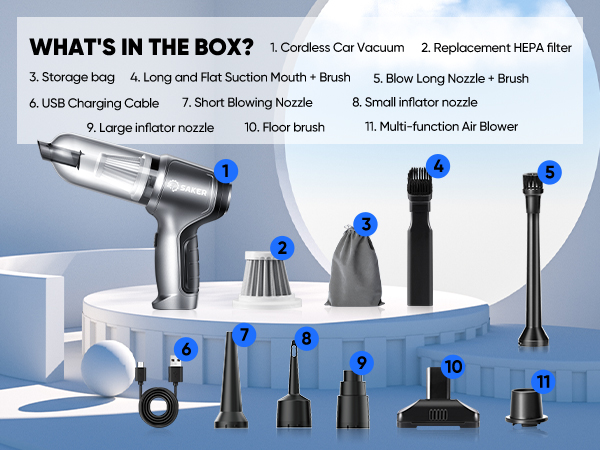 WHAT'S IN THE BOX? 1. Cordless Car Vacuum 2. Replacement HEPA filter

3. Storage bag 4. Long and Flat Suction Mouth + Brush 5. Blow Long Nozzle + Brush

6. USB Charging Cable 7. Short Blowing Nozzle 8. Small inflator nozzle

9. Large inflator nozzle 10. Floor brush 11. Multi-function Air Blower

SAKER

1
2
3
4
5
6
7
8
9
10
11