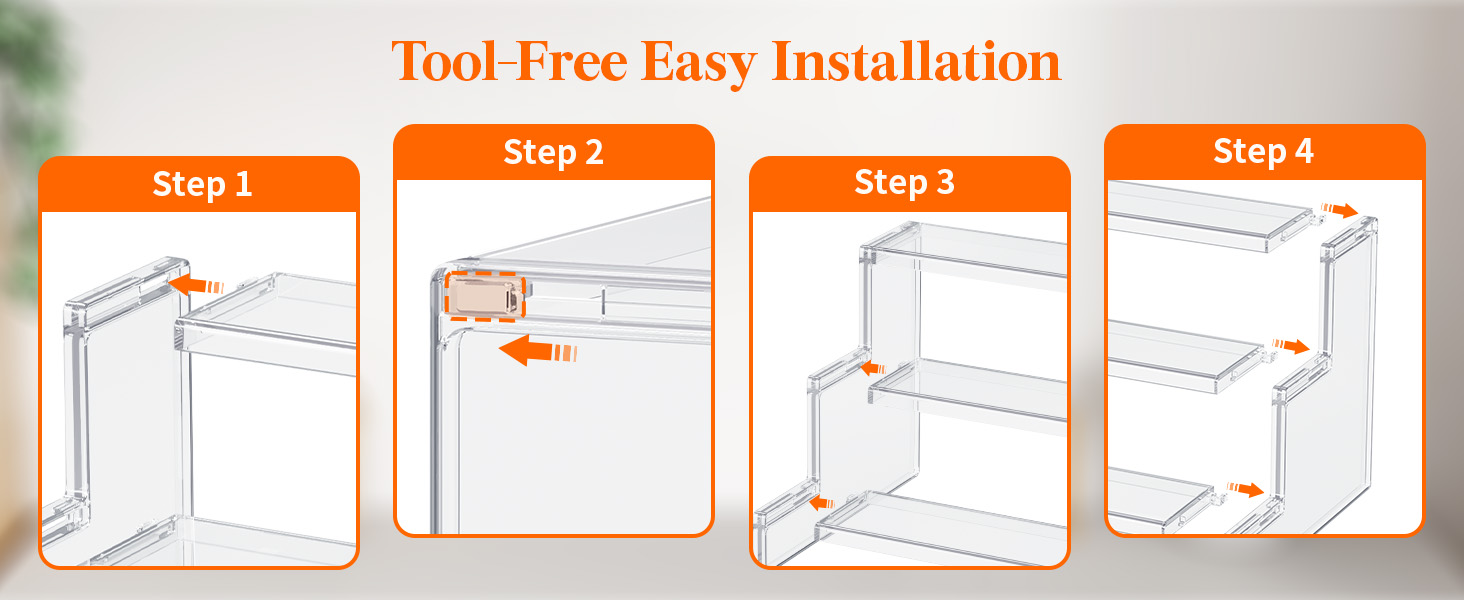 Tool-Free Easy Installation

Step 1

Step 2

Step 3

Step 4