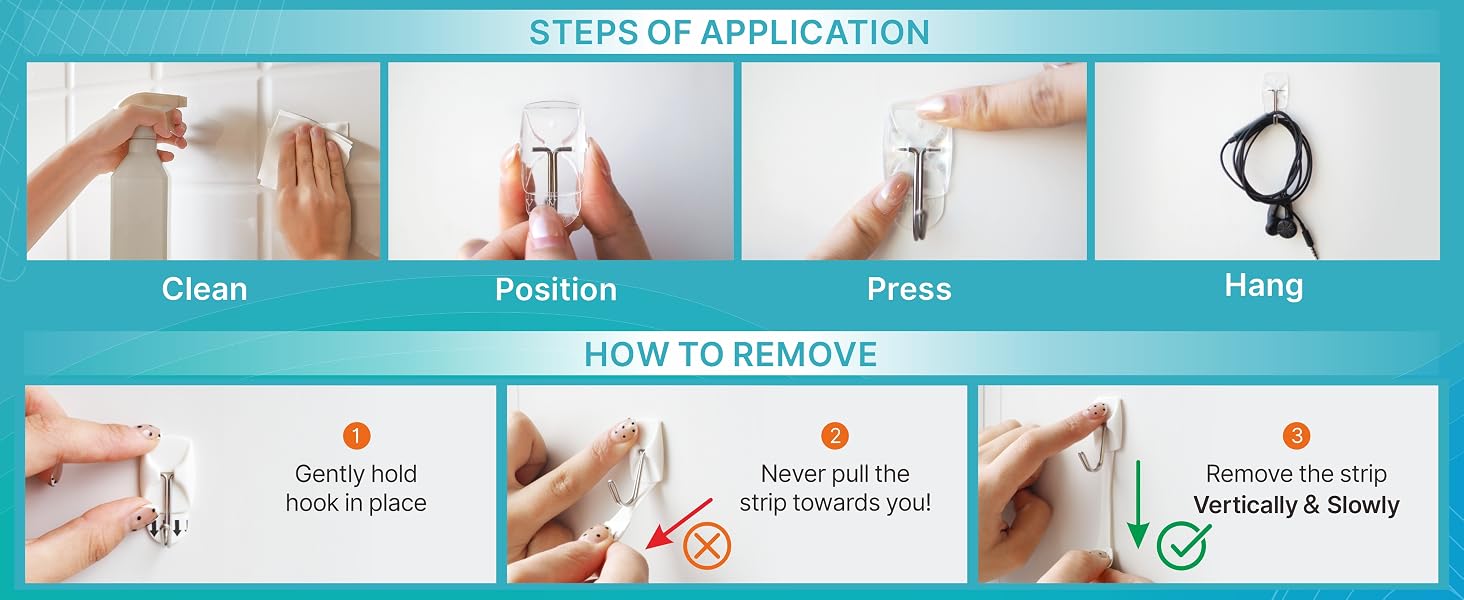 STEPS OF APPLICATION

Clean

Position

Press

Hang

HOW TO REMOVE

1
Gently hold hook in place

2
Never pull the strip towards you!

3
Remove the strip
Vertically & Slowly