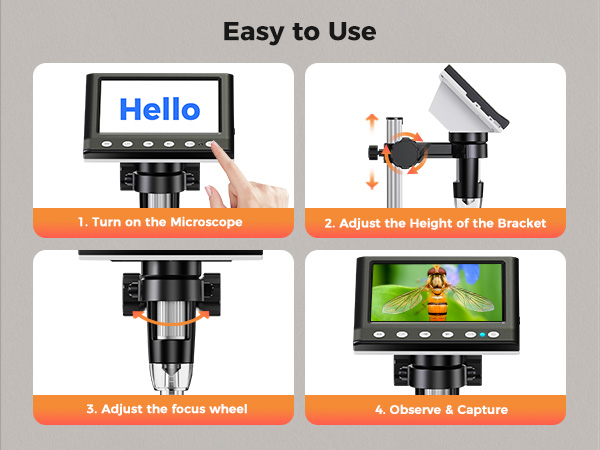 Easy to Use

Hello

1. Turn on the Microscope

2. Adjust the Height of the Bracket

3. Adjust the focus wheel

4. Observe & Capture