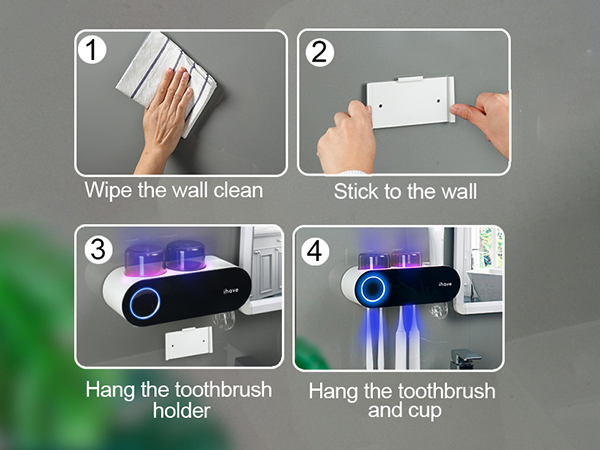 1

Wipe the wall clean

2

Stick to the wall

3

ihave

Hang the toothbrush holder

4

ihave

Hang the toothbrush and cup