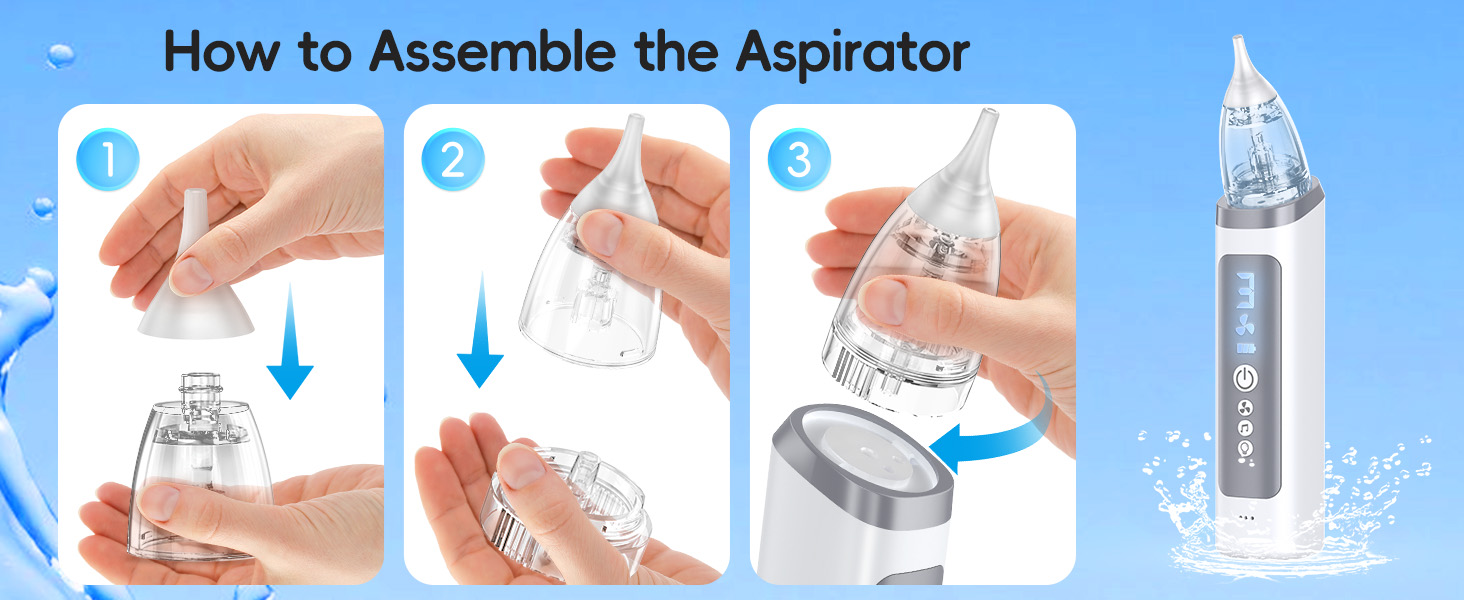 How to Assemble the Aspirator

1

2

3