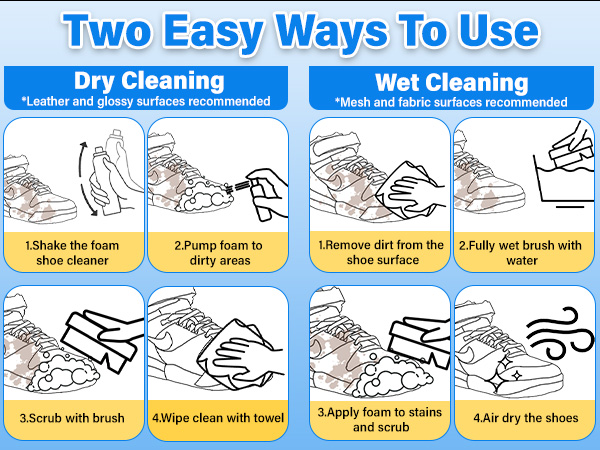 Two Easy Ways To Use

Dry Cleaning
*Leather and glossy surfaces recommended

1.Shake the foam shoe cleaner

2.Pump foam to dirty areas

3.Scrub with brush

4.Wipe clean with towel

Wet Cleaning
*Mesh and fabric surfaces recommended

1.Remove dirt from the shoe surface

2.Fully wet brush with water

3.Apply foam to stains and scrub

4.Air dry the shoes