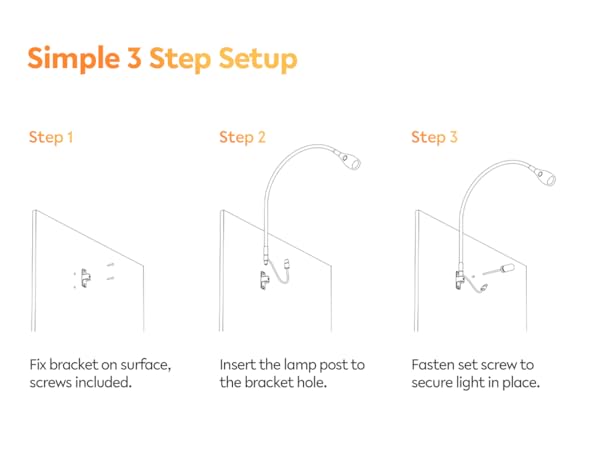 Simple 3 Step Setup

Step 1

Fix bracket on surface, screws included.

Step 2

Insert the lamp post to the bracket hole.

Step 3

Fasten set screw to secure light in place.