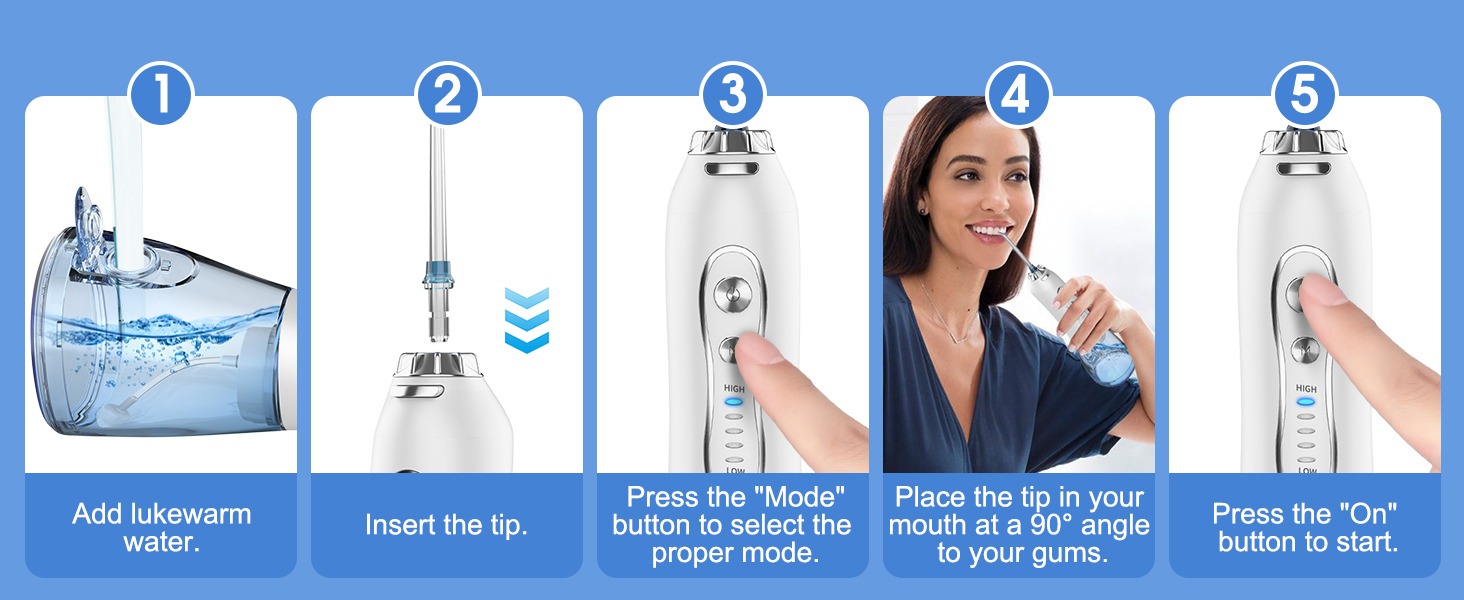 1

Add lukewarm water.

2

Insert the tip.

3

HIGH

LOW

Press the "Mode" button to select the proper mode.

4

Place the tip in your mouth at a 90° angle to your gums.

5

HIGH

LOW

Press the "On" button to start.