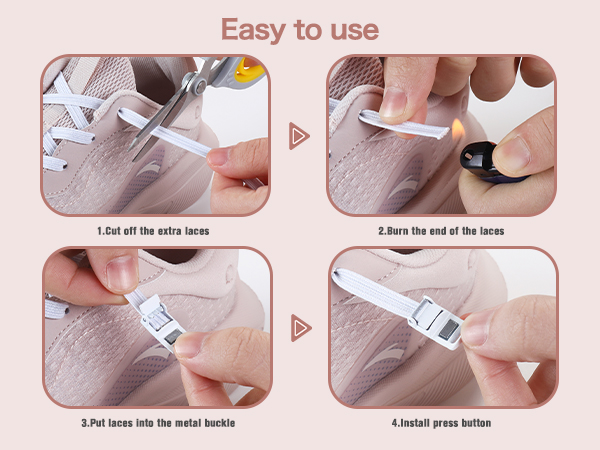 Easy to use

1.Cut off the extra laces

2.Burn the end of the laces

3.Put laces into the metal buckle

4.Install press button