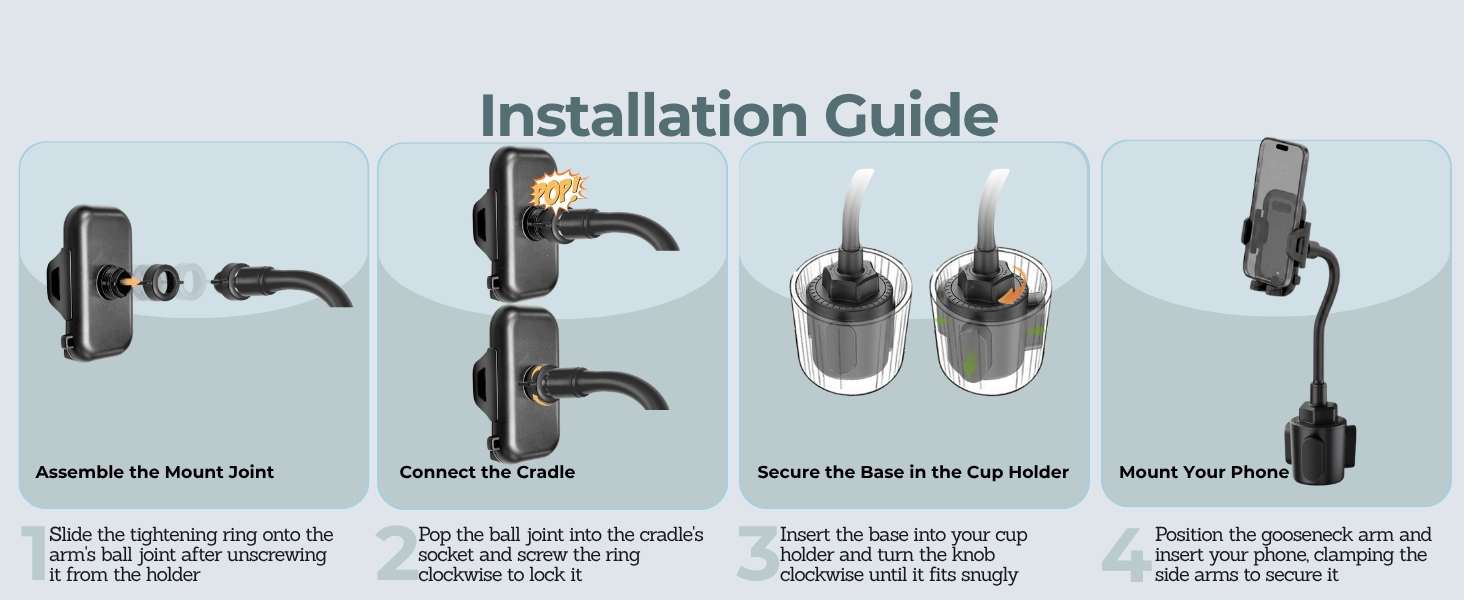 Installation Guide

Assemble the Mount Joint

1 Slide the tightening ring onto the arm's ball joint after unscrewing it from the holder

POP!

Connect the Cradle

2 Pop the ball joint into the cradle's socket and screw the ring clockwise to lock it

Secure the Base in the Cup Holder

3 Insert the base into your cup holder and turn the knob clockwise until it fits snugly

Mount Your Phone

4 Position the gooseneck arm and insert your phone, clamping the side arms to secure it