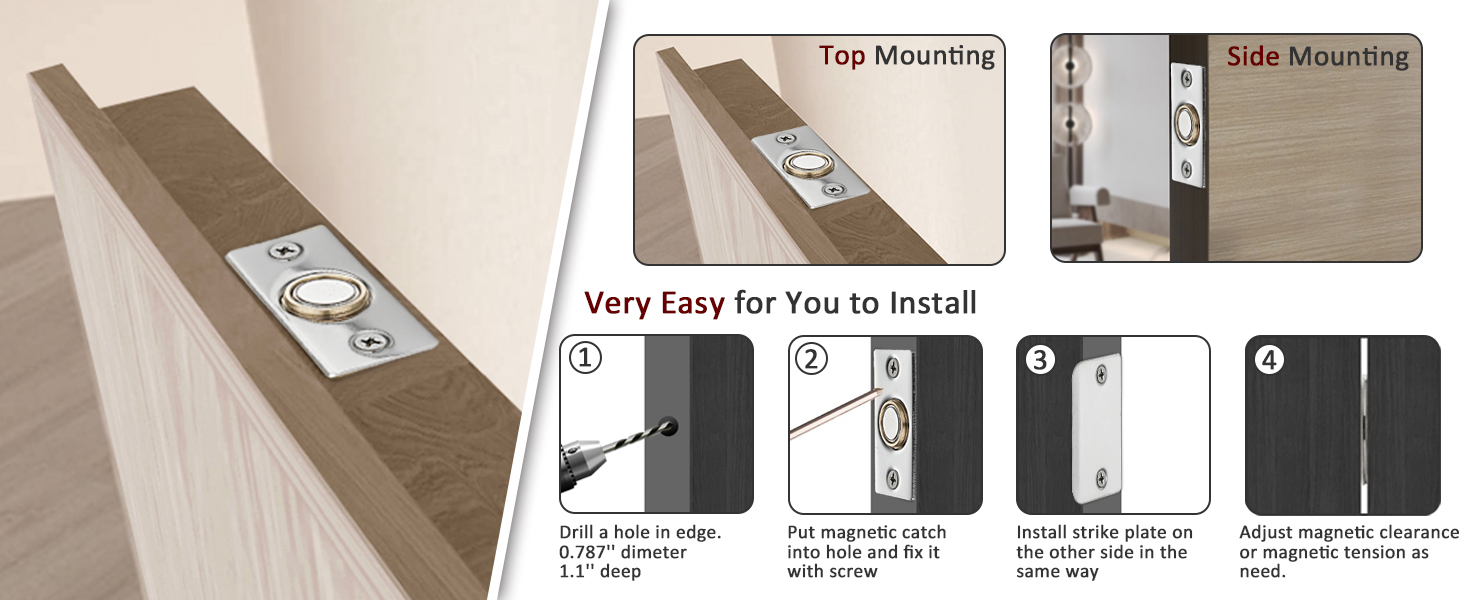 Top Mounting

Side Mounting

Very Easy for You to Install

①

Drill a hole in edge.
0.787'' dimeter
1.1'' deep

②

Put magnetic catch into hole and fix it with screw

3

Install strike plate on the other side in the same way

4

Adjust magnetic clearance or magnetic tension as need.