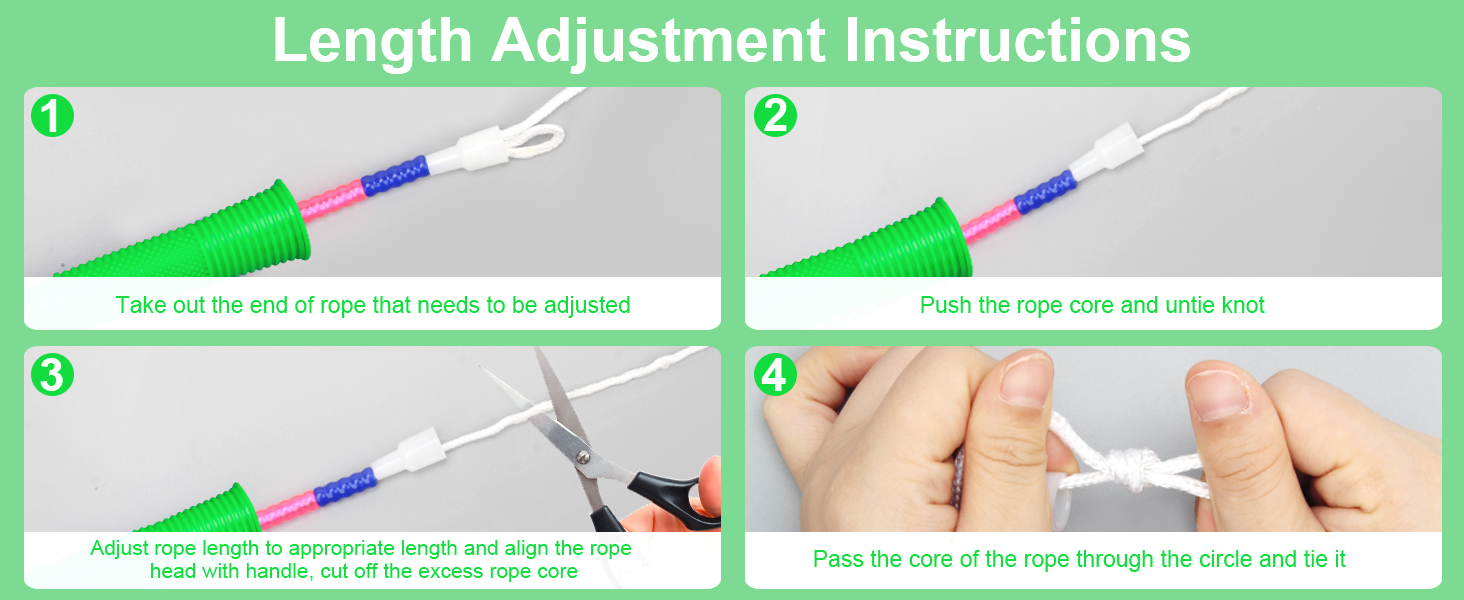 Length Adjustment Instructions

1

Take out the end of rope that needs to be adjusted

2

Push the rope core and untie knot

3

Adjust rope length to appropriate length and align the rope head with handle, cut off the excess rope core

4

Pass the core of the rope through the circle and tie it