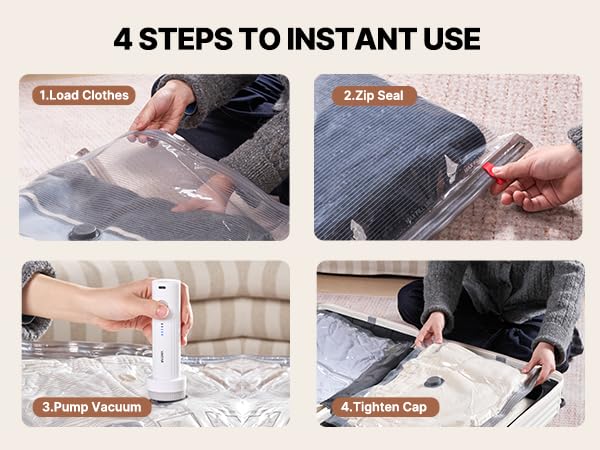 4 STEPS TO INSTANT USE

1.Load Clothes

2.Zip Seal

3.Pump Vacuum

4.Tighten Cap