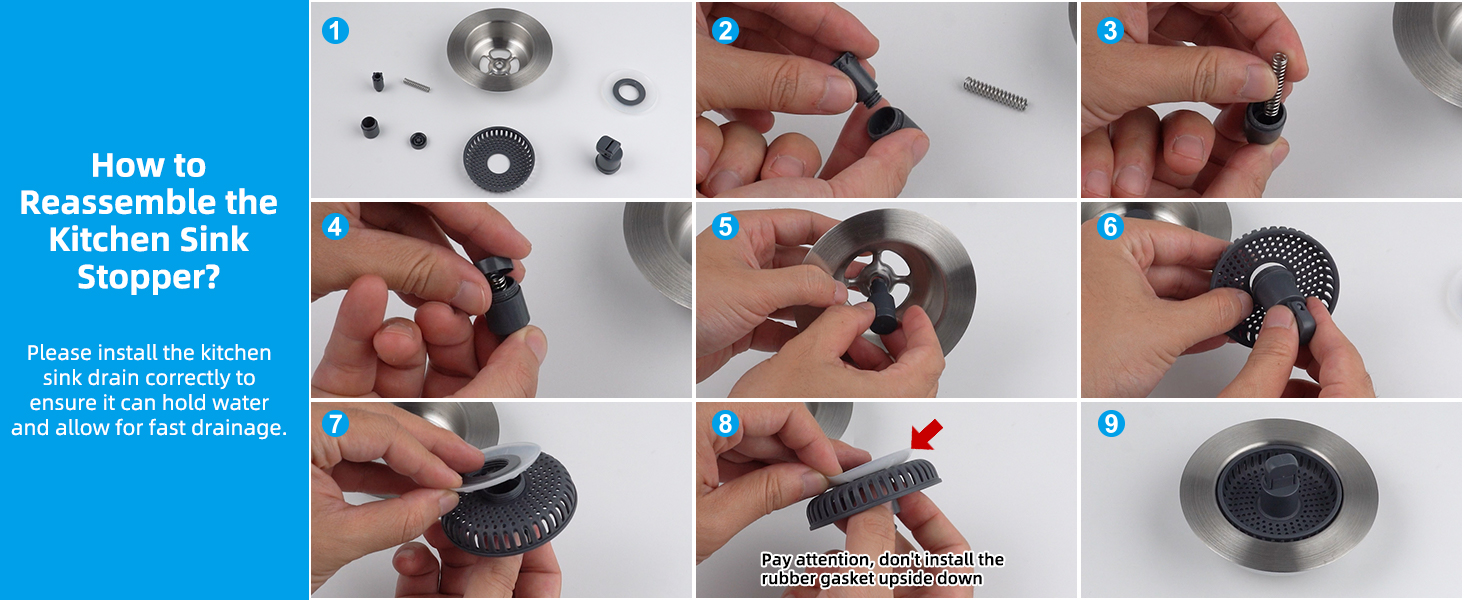 How to Reassemble the Kitchen Sink Stopper?

Please install the kitchen sink drain correctly to ensure it can hold water and allow for fast drainage.

1

2

3

4

5

6

7

8

Pay attention, don't install the rubber gasket upside down

9