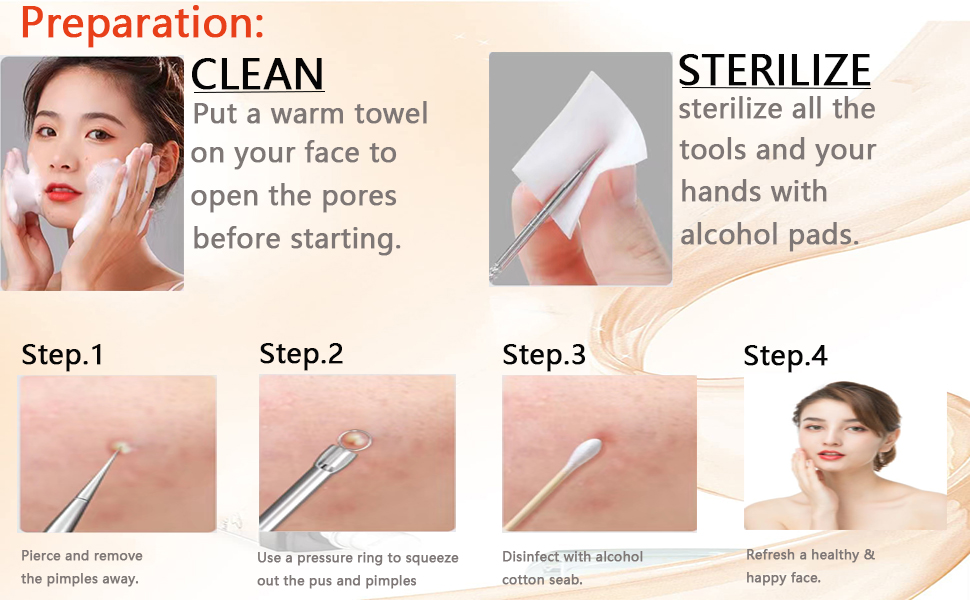 Preparation:

CLEAN
Put a warm towel on your face to open the pores before starting.

STERILIZE
sterilize all the tools and your hands with alcohol pads.

Step.1

Pierce and remove the pimples away.

Step.2

Use a pressure ring to squeeze out the pus and pimples

Step.3

Disinfect with alcohol cotton seab.

Step.4

Refresh a healthy & happy face.