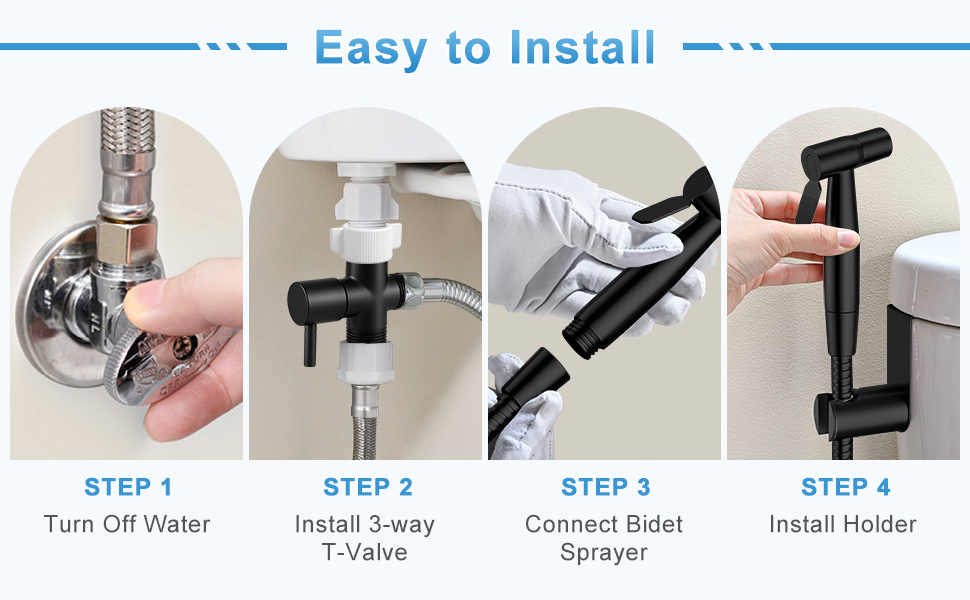 Easy to Install

STEP 1
Turn Off Water

STEP 2
Install 3-way T-Valve

STEP 3
Connect Bidet Sprayer

STEP 4
Install Holder