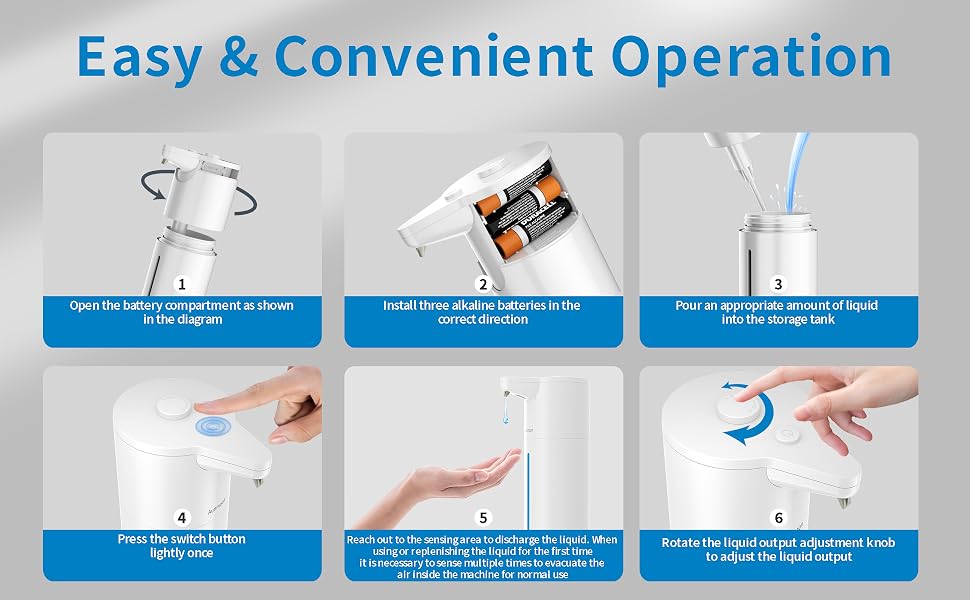 Easy & Convenient Operation

1
Open the battery compartment as shown in the diagram

2
Install three alkaline batteries in the correct direction

3
Pour an appropriate amount of liquid into the storage tank

4
Press the switch button lightly once

5
Reach out to the sensing area to discharge the liquid. When using or replenishing the liquid for the first time it is necessary to sense multiple times to evacuate the air inside the machine for normal use

6
Rotate the liquid output adjustment knob to adjust the liquid output