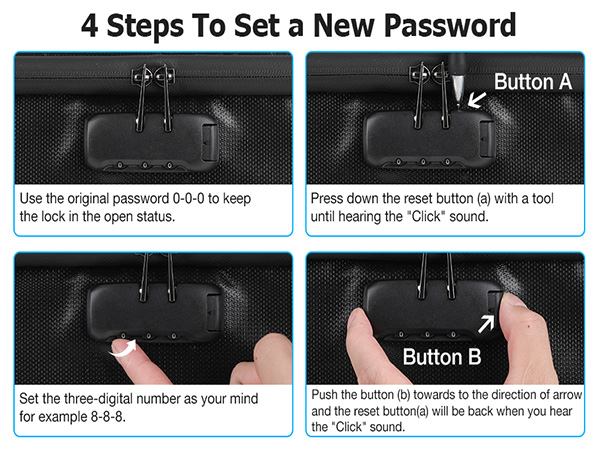 4 Steps To Set a New Password

Use the original password 0-0-0 to keep the lock in the open status.

Button A

Press down the reset button (a) with a tool until hearing the "Click" sound.

Set the three-digital number as your mind for example 8-8-8.

Button B

Push the button (b) towards to the direction of arrow and the reset button(a) will be back when you hear the "Click" sound.