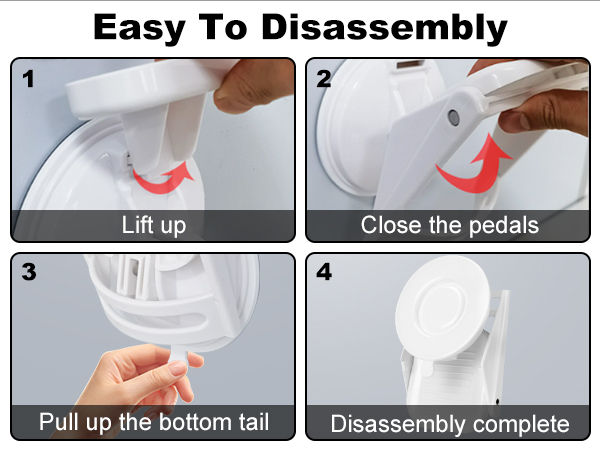 Easy To Disassembly

1

Lift up

2

Close the pedals

3

Pull up the bottom tail

4

Disassembly complete