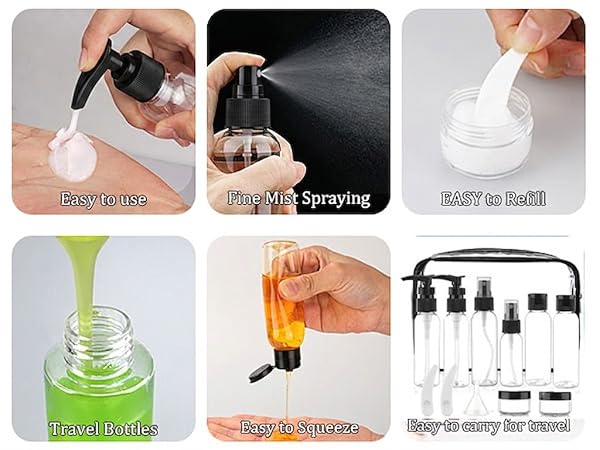 Easy to use

Fine Mist Spraying

EASY to Refill

Travel Bottles

Easy to Squeeze

Easy to carry for travel