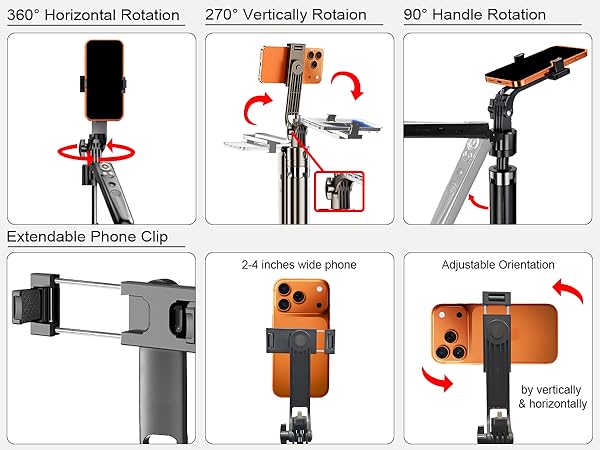 360° Horizontal Rotation

270° Vertically Rotaion

90° Handle Rotation

Extendable Phone Clip

2-4 inches wide phone

Adjustable Orientation

by vertically & horizontally