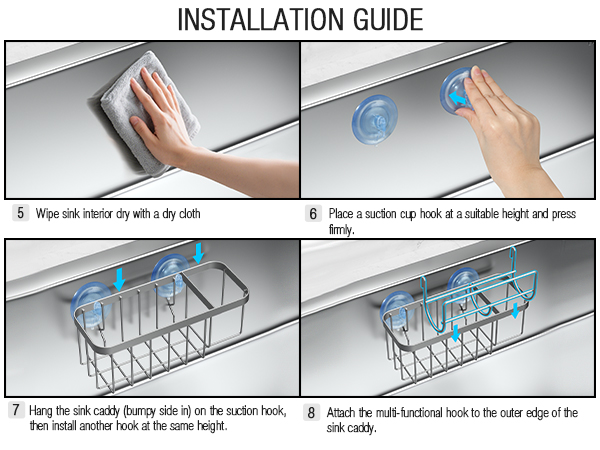 INSTALLATION GUIDE

5 Wipe sink interior dry with a dry cloth

6 Place a suction cup hook at a suitable height and press firmly.

7 Hang the sink caddy (bumpy side in) on the suction hook, then install another hook at the same height.

8 Attach the multi-functional hook to the outer edge of the sink caddy.