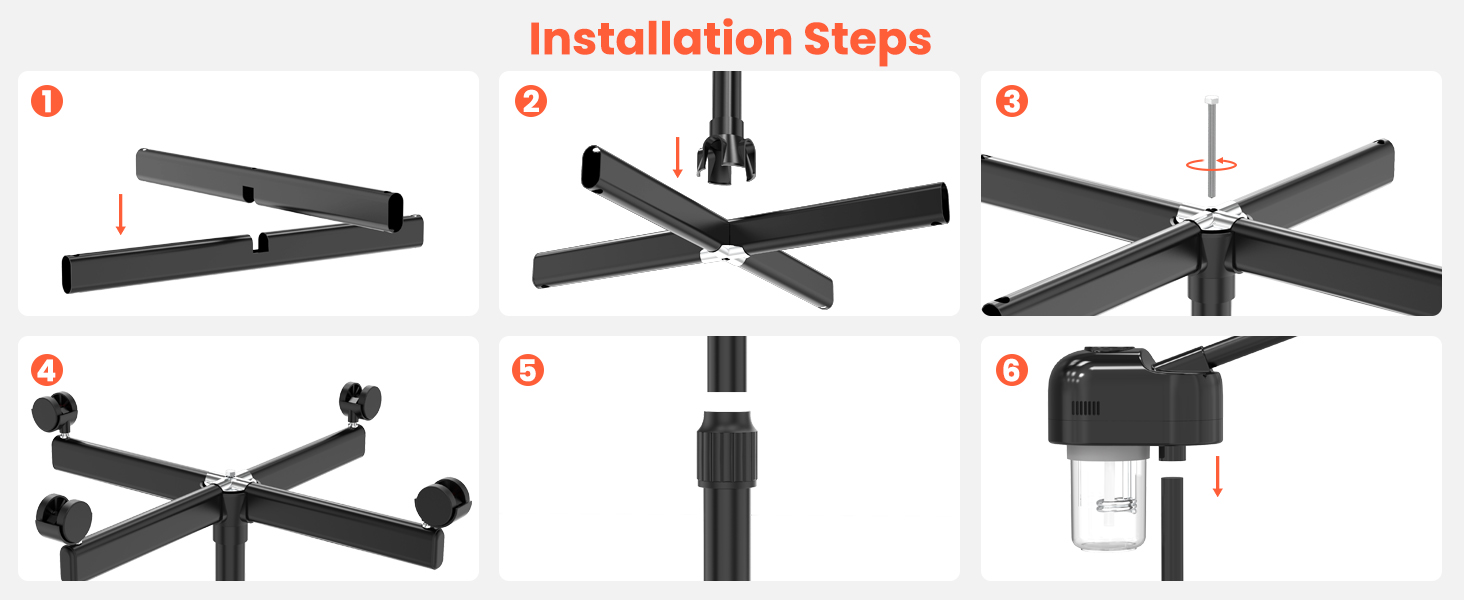 Installation Steps

1

2

3

4

5

6