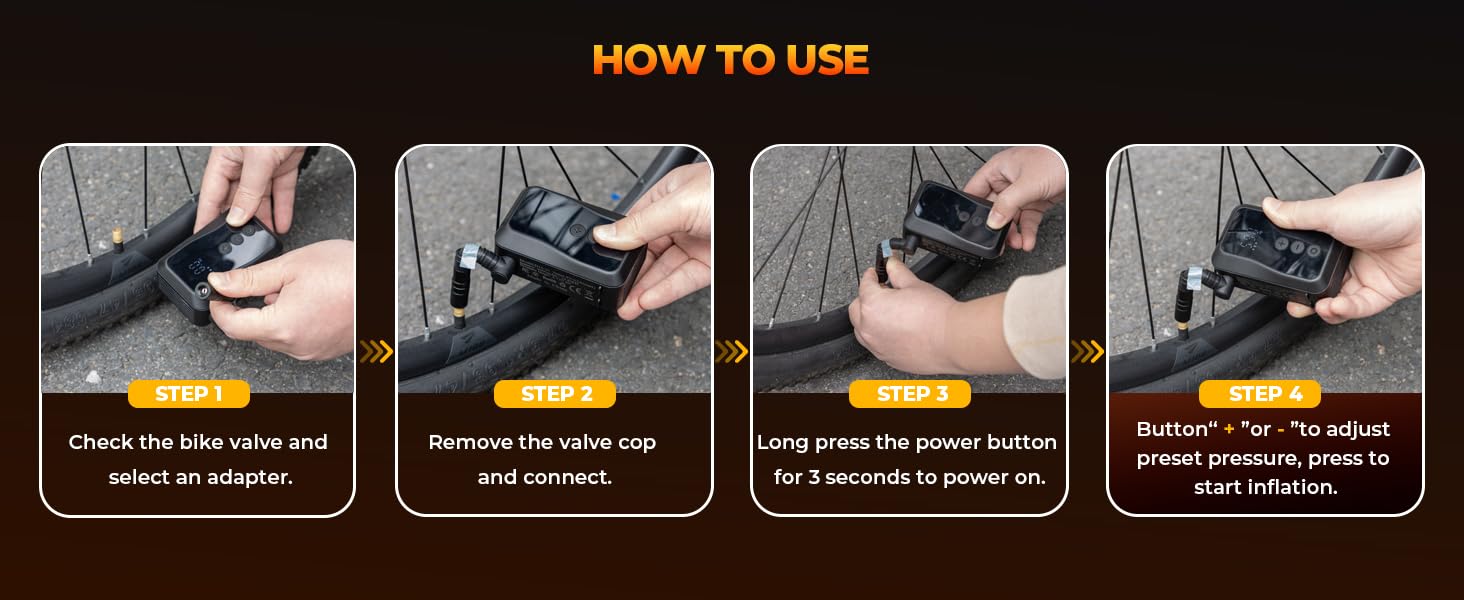 HOW TO USE

STEP 1
Check the bike valve and select an adapter.

STEP 2
Remove the valve cop and connect.

STEP 3
Long press the power button for 3 seconds to power on.

STEP 4
Button“ + ”or - ”to adjust preset pressure, press to start inflation.