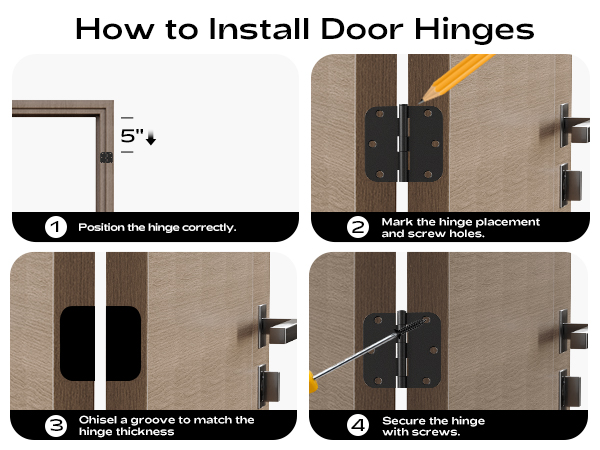 How to Install Door Hinges

5"

1 Position the hinge correctly.

2 Mark the hinge placement and screw holes.

3 Chisel a groove to match the hinge thickness

4 Secure the hinge with screws.