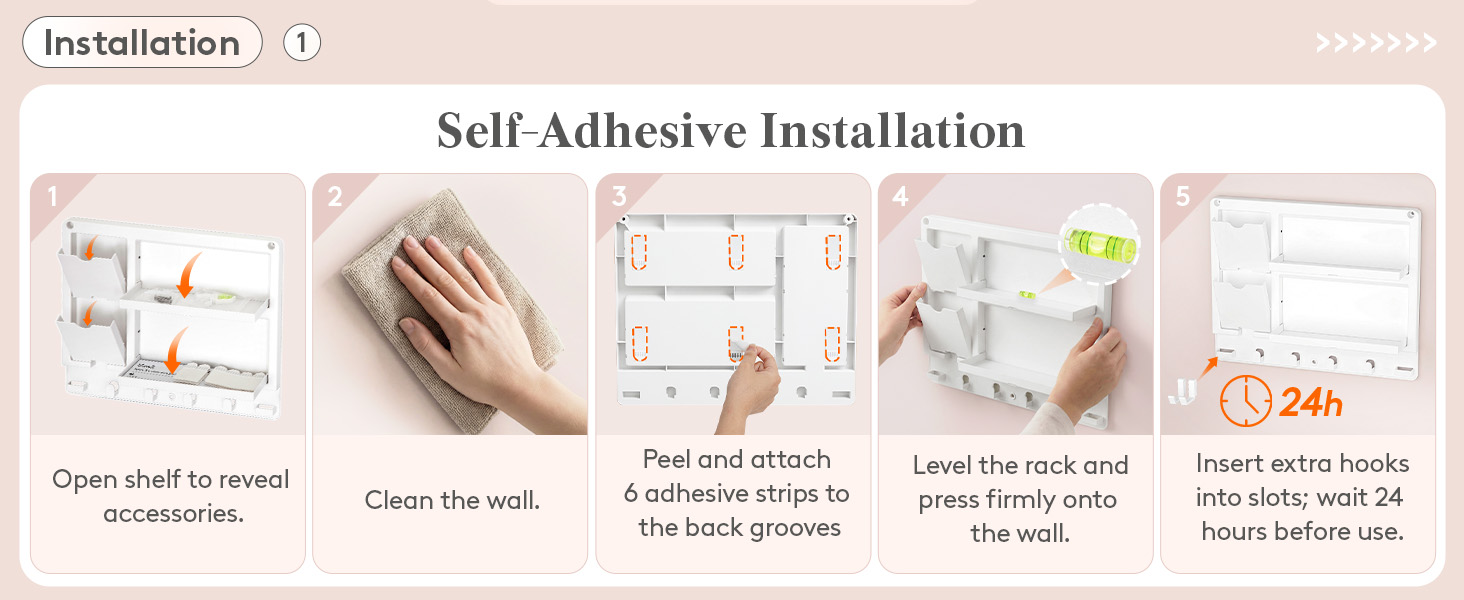 Installation 1

>>>>>>>

Self-Adhesive Installation

1

Open shelf to reveal accessories.

2

Clean the wall.

3

Peel and attach 6 adhesive strips to the back grooves

4

Level the rack and press firmly onto the wall.

5

24h

Insert extra hooks into slots; wait 24 hours before use.