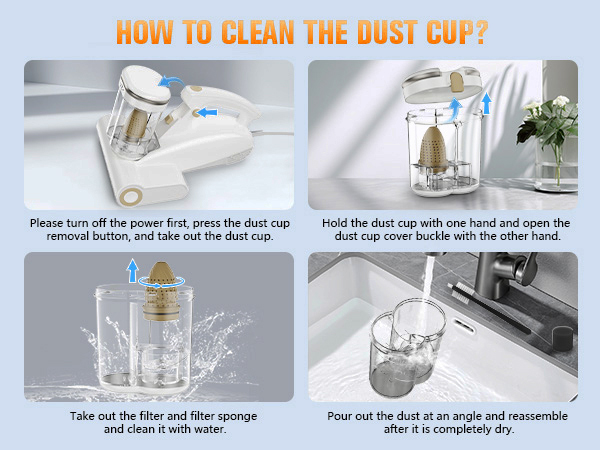 HOW TO CLEAN THE DUST CUP?

Please turn off the power first, press the dust cup removal button, and take out the dust cup.

Hold the dust cup with one hand and open the dust cup cover buckle with the other hand.

Take out the filter and filter sponge and clean it with water.

Pour out the dust at an angle and reassemble after it is completely dry.