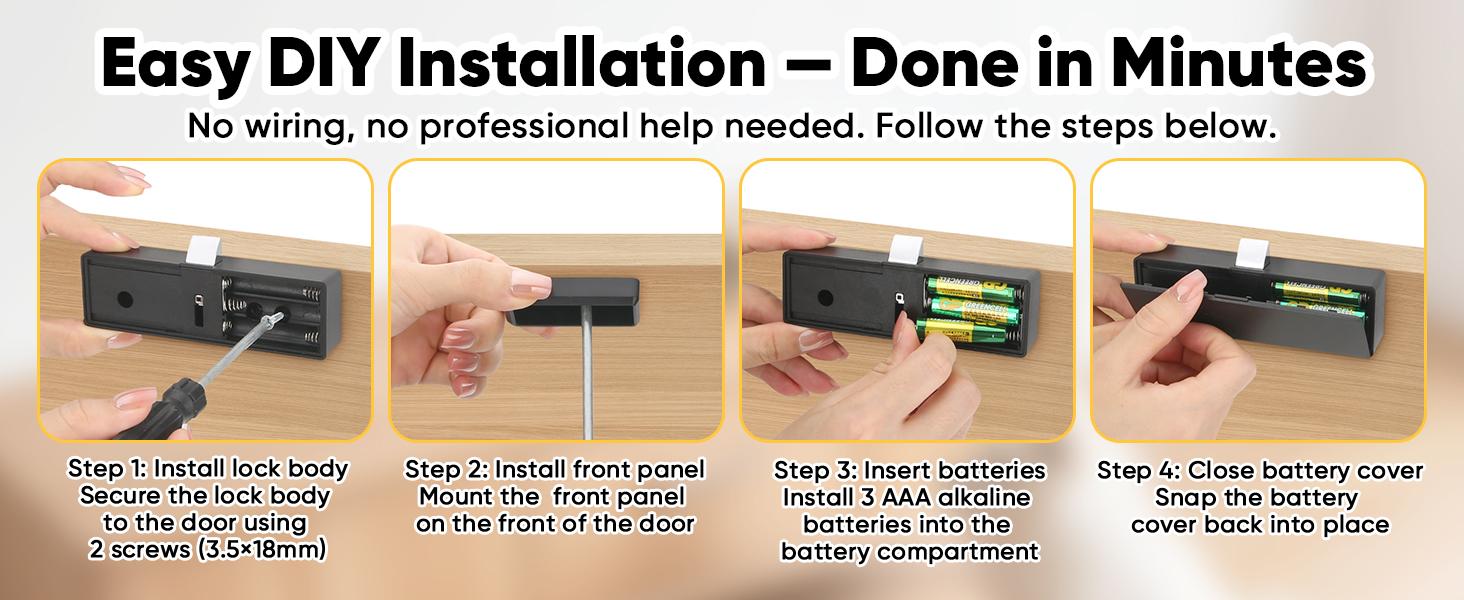 Easy DIY Installation — Done in Minutes

No wiring, no professional help needed. Follow the steps below.

Step 1: Install lock body
Secure the lock body
to the door using
2 screws (3.5×18mm)

Step 2: Install front panel
Mount the front panel
on the front of the door

Step 3: Insert batteries
Install 3 AAA alkaline
batteries into the
battery compartment

Step 4: Close battery cover
Snap the battery
cover back into place