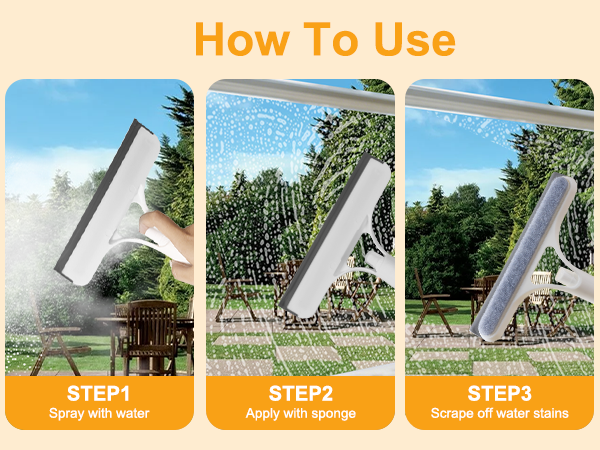 How To Use

STEP1
Spray with water

STEP2
Apply with sponge

STEP3
Scrape off water stains