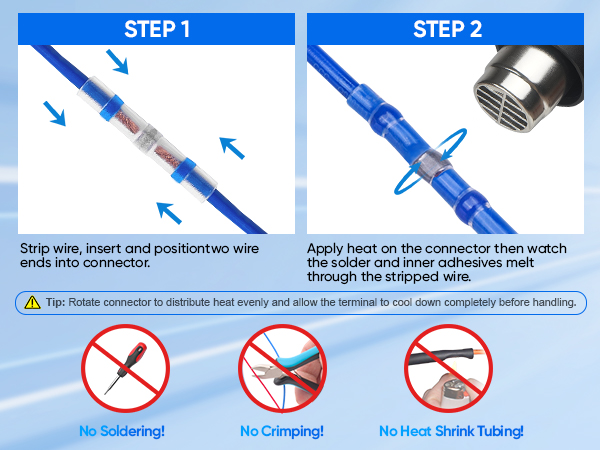 STEP 1

Strip wire, insert and positiontwo wire ends into connector.

STEP 2

Apply heat on the connector then watch the solder and inner adhesives melt through the stripped wire.

Tip: Rotate connector to distribute heat evenly and allow the terminal to cool down completely before handling.

No Soldering!

No Crimping!

No Heat Shrink Tubing!