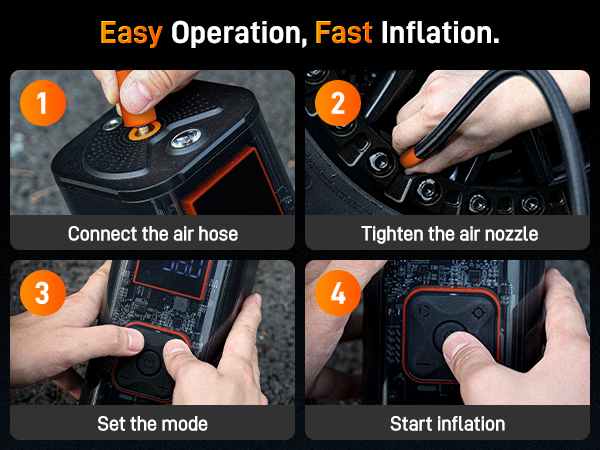 Easy Operation, Fast Inflation.

1

Connect the air hose

2

Tighten the air nozzle

3

Set the mode

4

Start inflation