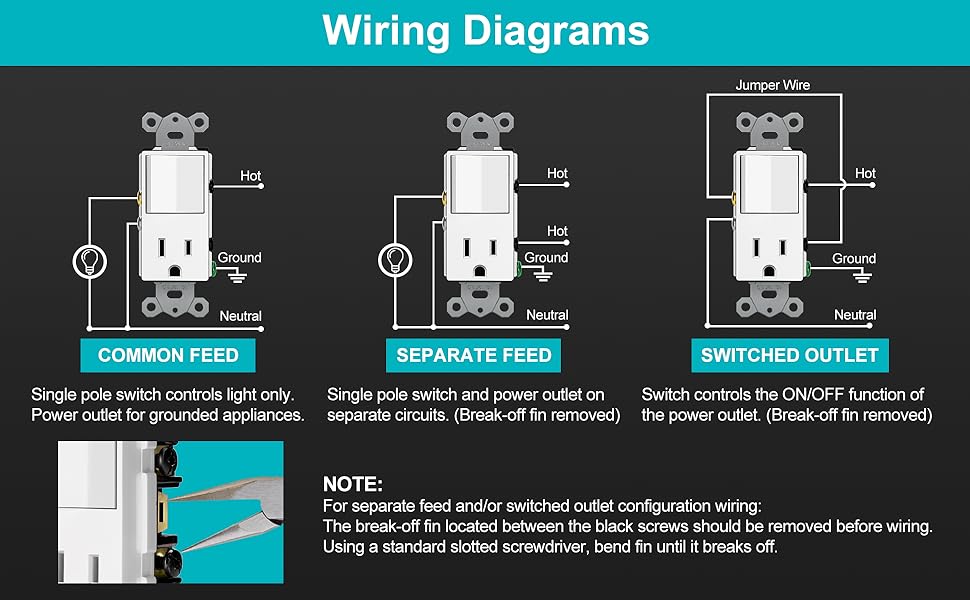 Wiring Diagrams

Hot

Ground

Neutral

COMMON FEED

Single pole switch controls light only. Power outlet for grounded appliances.

Hot

Hot

Ground

Neutral

SEPARATE FEED

Single pole switch and power outlet on separate circuits. (Break-off fin removed)

Jumper Wire

Hot

Ground

Neutral

SWITCHED OUTLET

Switch controls the ON/OFF function of the power outlet. (Break-off fin removed)

NOTE:
For separate feed and/or switched outlet configuration wiring:
The break-off fin located between the black screws should be removed before wiring.
Using a standard slotted screwdriver, bend fin until it breaks off.