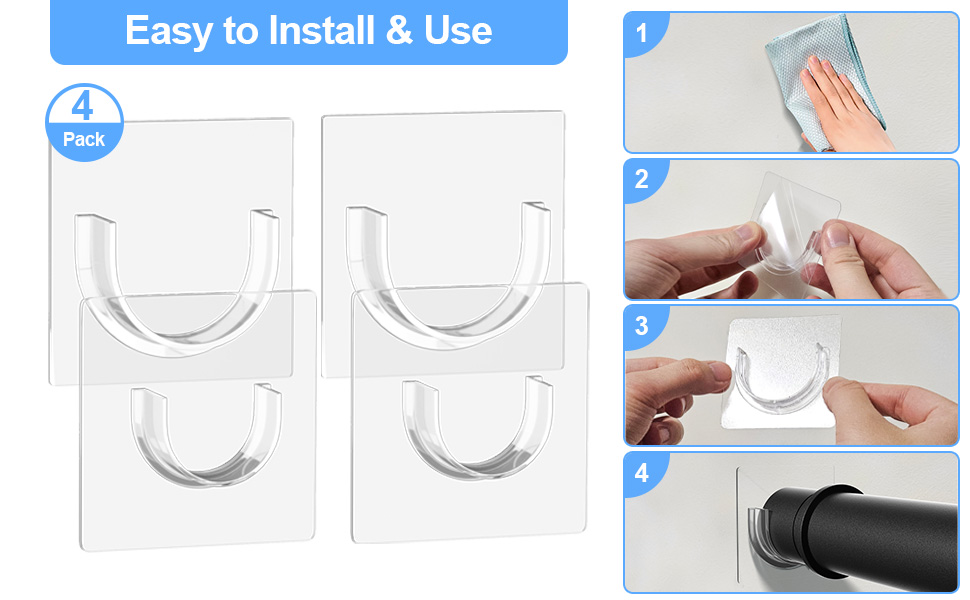 Easy to Install & Use

4
Pack

1

2

3

4