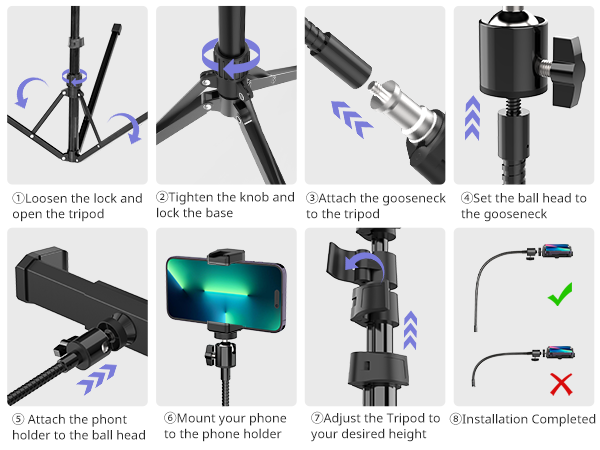 ①Loosen the lock and open the tripod

②Tighten the knob and lock the base

③Attach the gooseneck to the tripod

④Set the ball head to the gooseneck

⑤ Attach the phont holder to the ball head

⑥Mount your phone to the phone holder

⑦Adjust the Tripod to your desired height

⑧Installation Completed