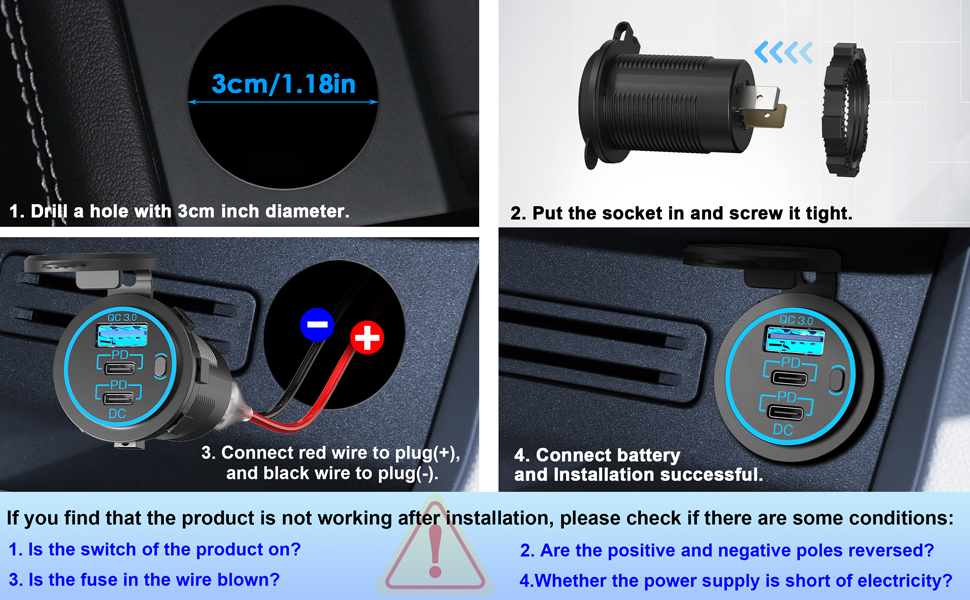 3cm/1.18in

1. Drill a hole with 3cm inch diameter.

2. Put the socket in and screw it tight.

QC 3.0
PD
PD
DC

3. Connect red wire to plug(+), and black wire to plug(-).

QC 3.0
PD
PD
DC

4. Connect battery and Installation successful.

If you find that the product is not working after installation, please check if there are some conditions:

1. Is the switch of the product on?

2. Are the positive and negative poles reversed?

3. Is the fuse in the wire blown?

4.Whether the power supply is short of electricity?