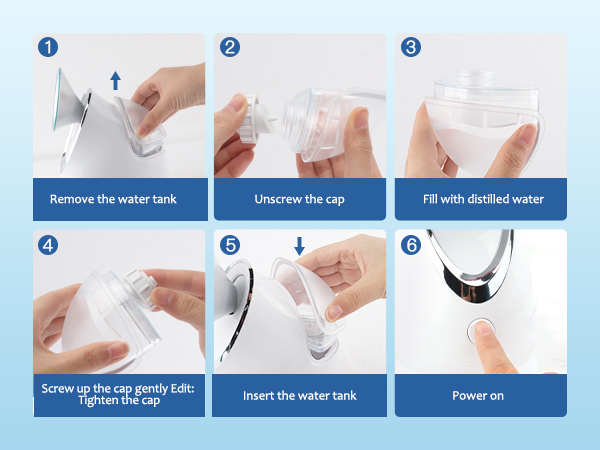 1
Remove the water tank

2
Unscrew the cap

3
Fill with distilled water

4
Screw up the cap gently Edit: Tighten the cap

5
Insert the water tank

6
Power on