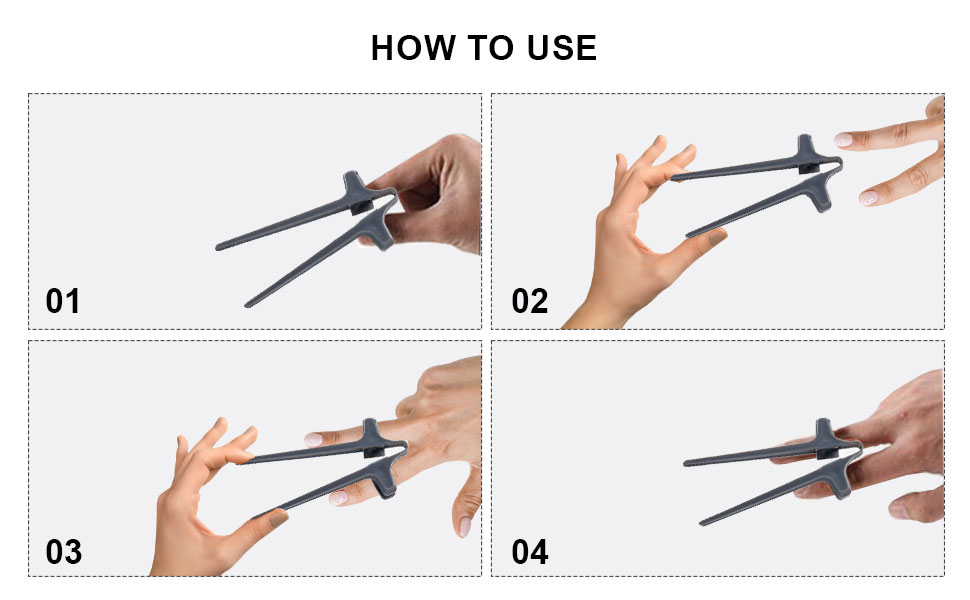 HOW TO USE

01

02

03

04