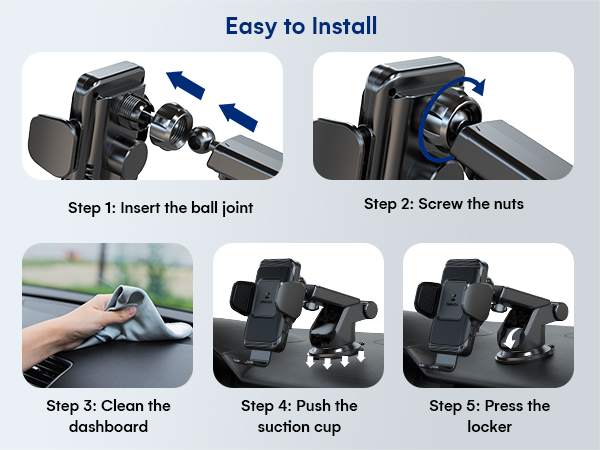 Easy to Install

Step 1: Insert the ball joint

Step 2: Screw the nuts

Step 3: Clean the dashboard

Step 4: Push the suction cup

Step 5: Press the locker