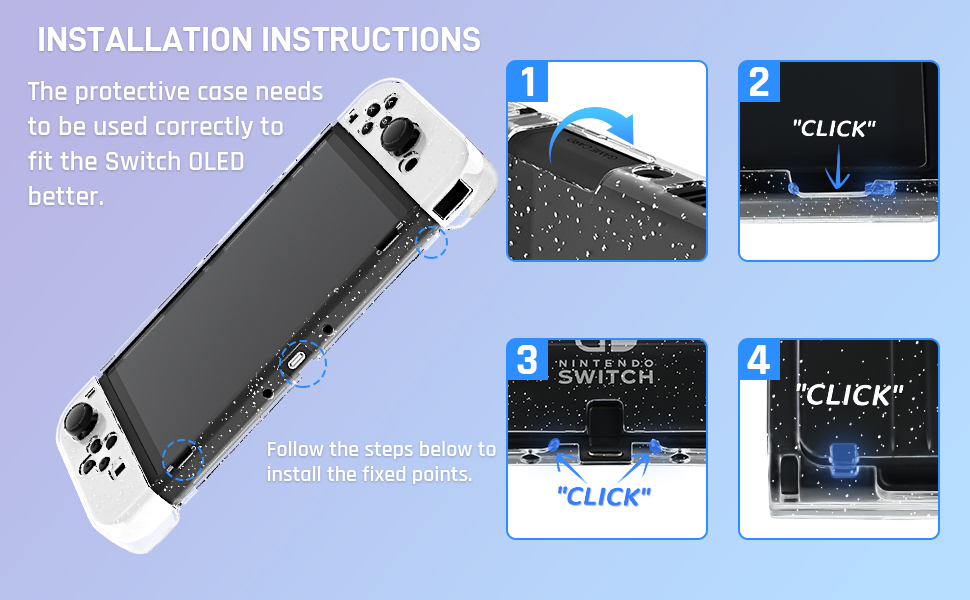 INSTALLATION INSTRUCTIONS

The protective case needs to be used correctly to fit the Switch OLED better.

Follow the steps below to install the fixed points.

1

2

"CLICK"

3

NINTENDO SWITCH

"CLICK"

4

"CLICK"