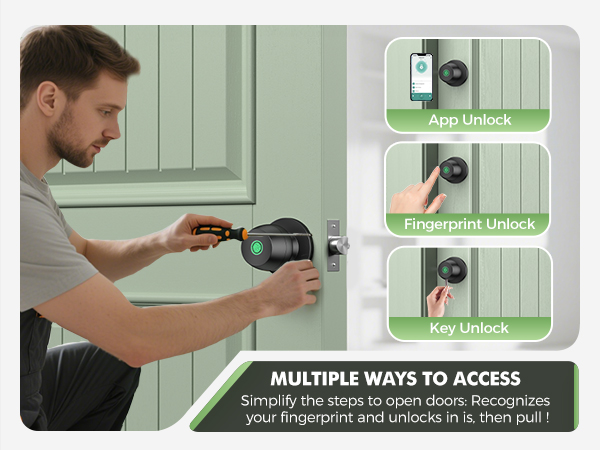 App Unlock

Fingerprint Unlock

Key Unlock

MULTIPLE WAYS TO ACCESS

Simplify the steps to open doors: Recognizes your fingerprint and unlocks in is, then pull !