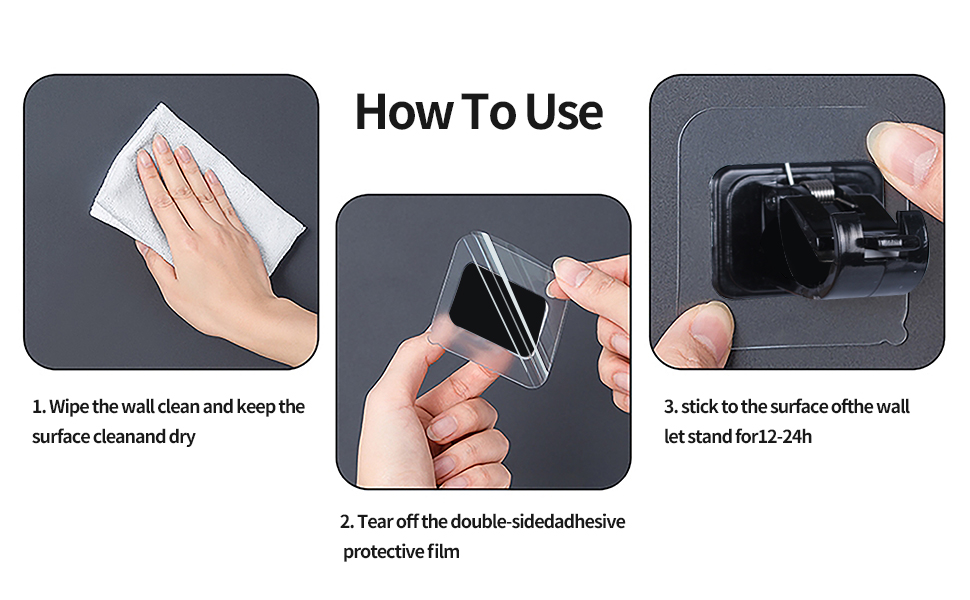 How To Use

1. Wipe the wall clean and keep the surface cleanand dry

2. Tear off the double-sidedadhesive protective film

3. stick to the surface ofthe wall let stand for12-24h