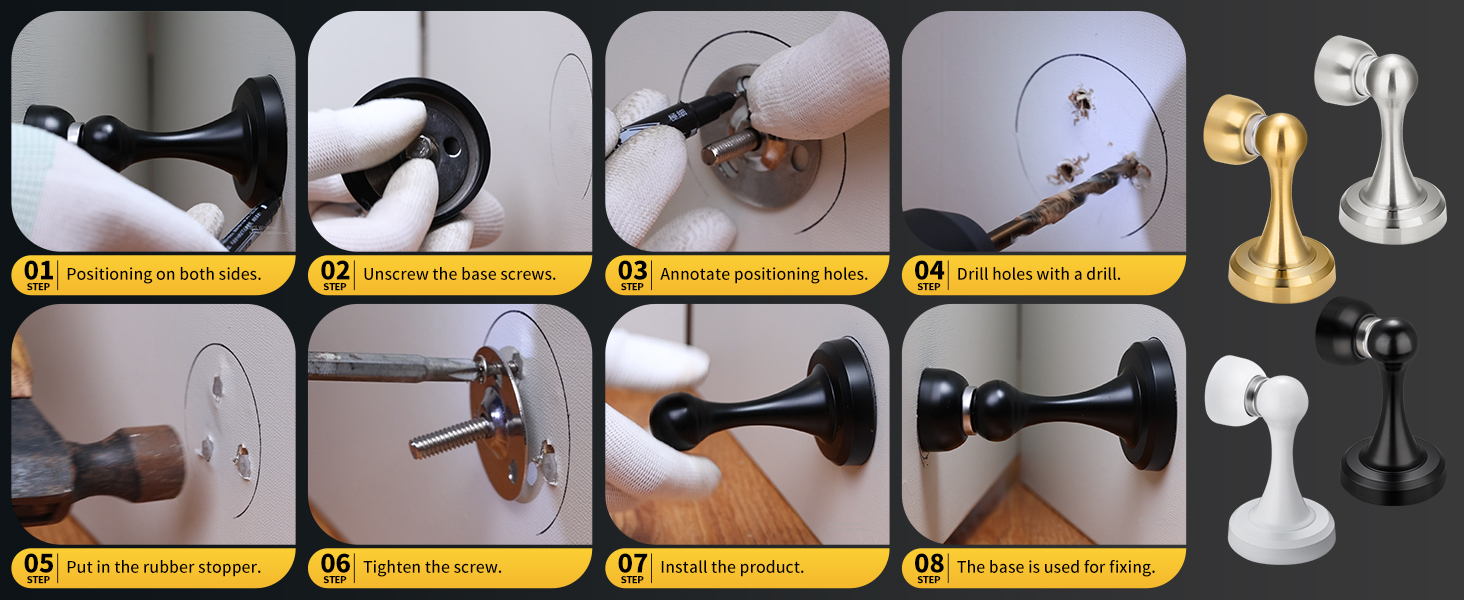 01 STEP Positioning on both sides.

02 STEP Unscrew the base screws.

03 STEP Annotate positioning holes.

04 STEP Drill holes with a drill.

05 STEP Put in the rubber stopper.

06 STEP Tighten the screw.

07 STEP Install the product.

08 STEP The base is used for fixing.