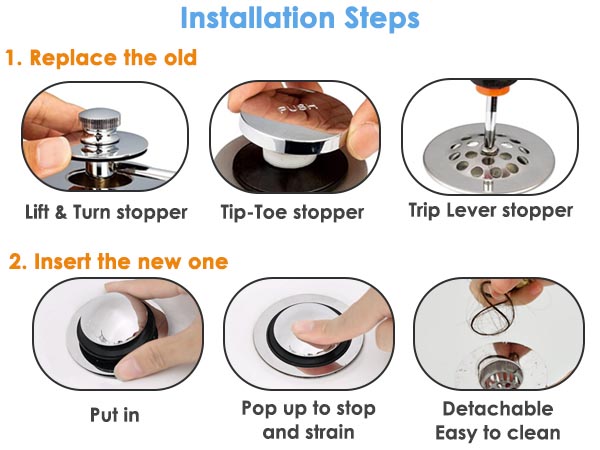 Installation Steps

1. Replace the old

PUSH

Lift & Turn stopper

Tip-Toe stopper

Trip Lever stopper

2. Insert the new one

Put in

Pop up to stop and strain

Detachable Easy to clean