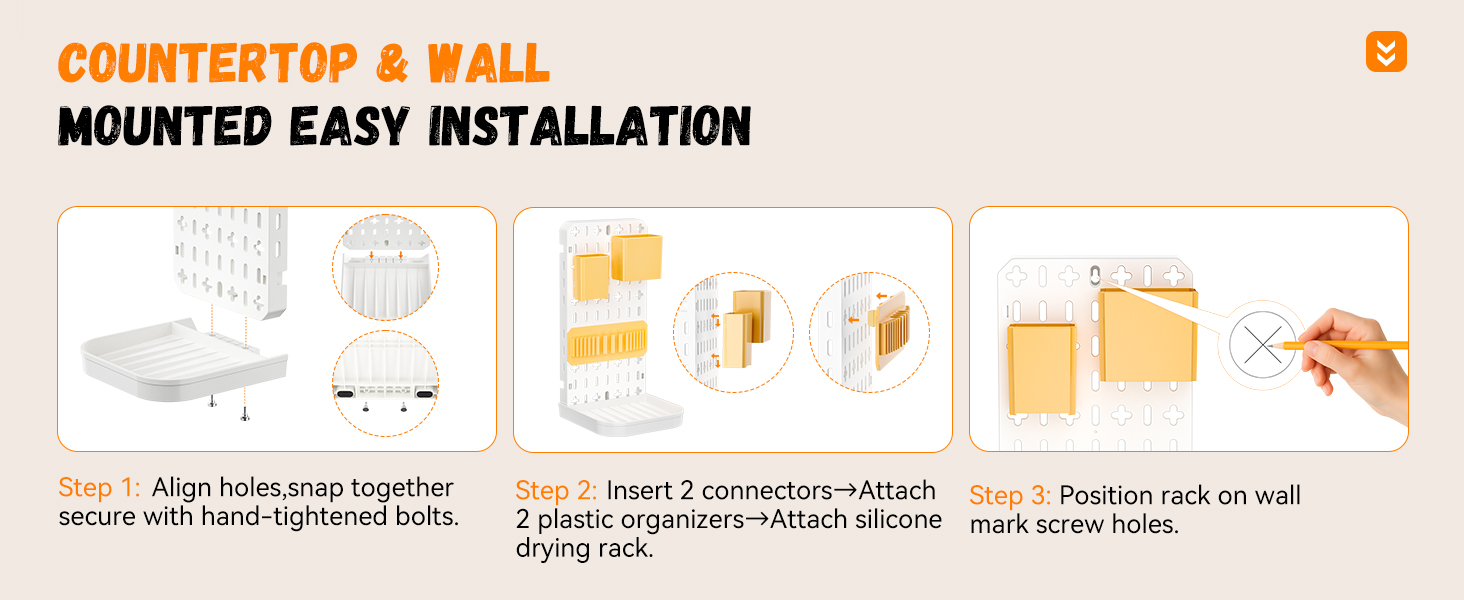 COUNTERTOP & WALL
MOUNTED EASY INSTALLATION

Step 1: Align holes,snap together secure with hand-tightened bolts.

Step 2: Insert 2 connectors→Attach 2 plastic organizers→Attach silicone drying rack.

Step 3: Position rack on wall mark screw holes.