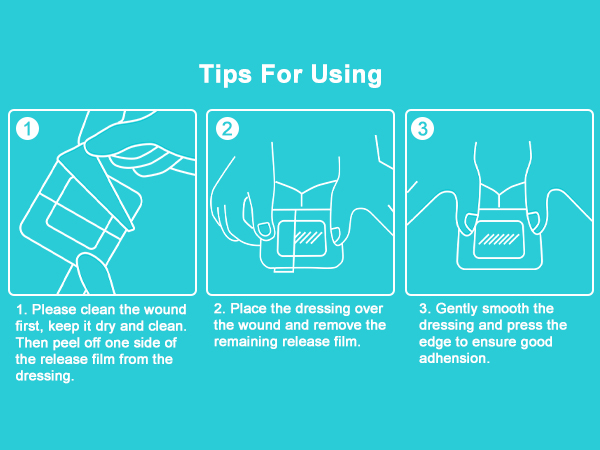 Tips For Using

1

2

3

1. Please clean the wound first, keep it dry and clean. Then peel off one side of the release film from the dressing.

2. Place the dressing over the wound and remove the remaining release film.

3. Gently smooth the dressing and press the edge to ensure good adhension.