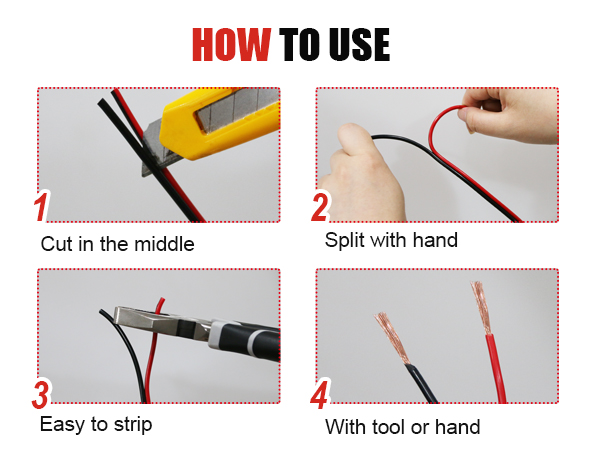 HOW TO USE

1

Cut in the middle

2

Split with hand

3

Easy to strip

4

With tool or hand