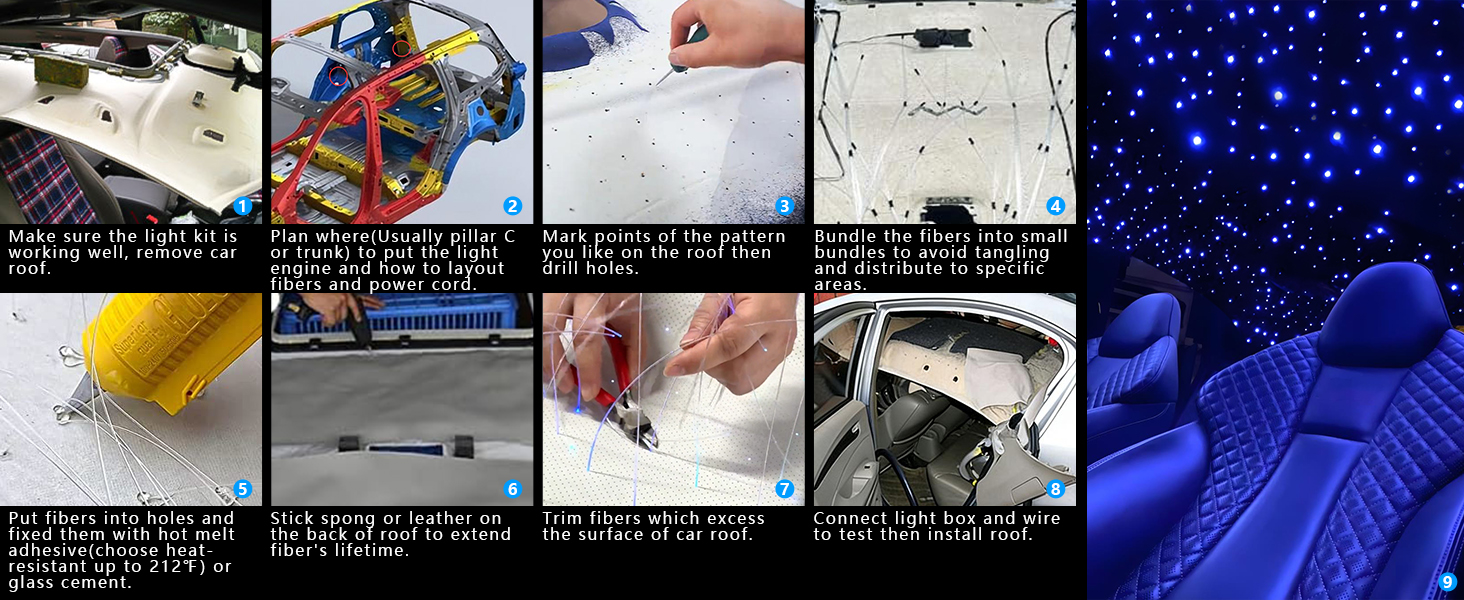 1
Make sure the light kit is working well, remove car roof.

2
Plan where(Usually pillar C or trunk) to put the light engine and how to layout fibers and power cord.

3
Mark points of the pattern you like on the roof then drill holes.

4
Bundle the fibers into small bundles to avoid tangling and distribute to specific areas.

5
Put fibers into holes and fixed them with hot melt adhesive(choose heat-resistant up to 212℉) or glass cement.

6
Stick spong or leather on the back of roof to extend fiber's lifetime.

7
Trim fibers which excess the surface of car roof.

8
Connect light box and wire to test then install roof.

9