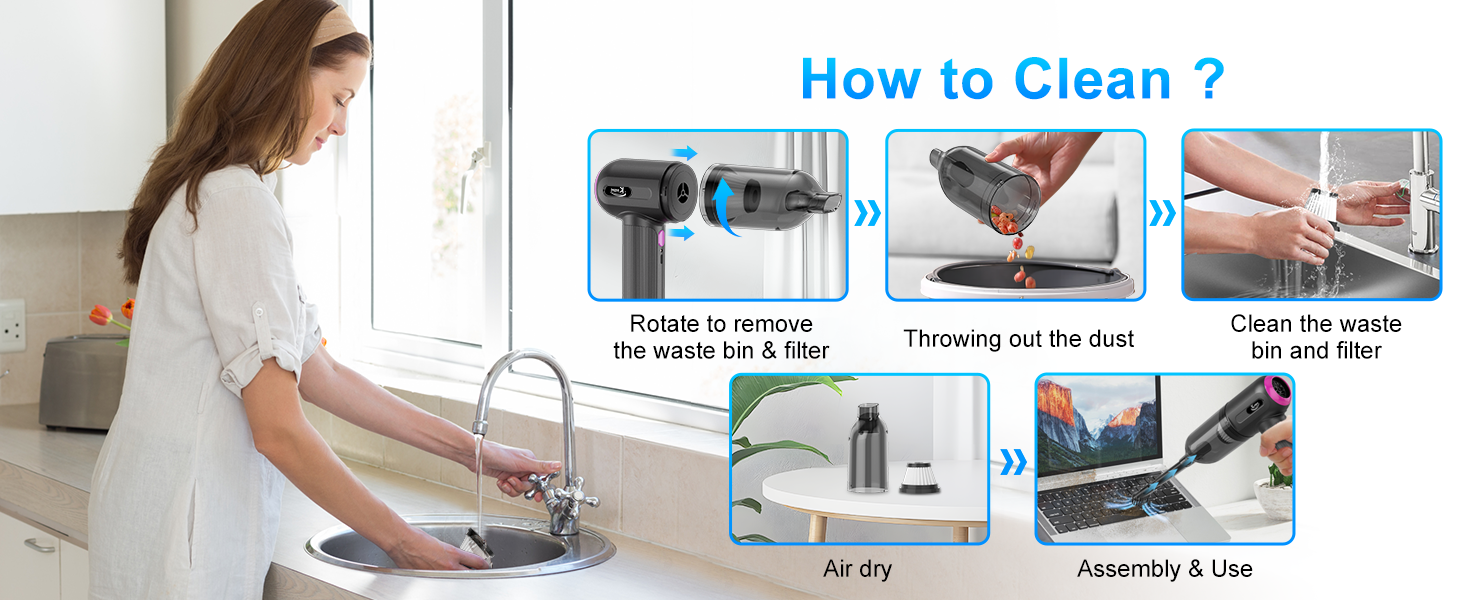 How to Clean ?

Rotate to remove the waste bin & filter

Throwing out the dust

Clean the waste bin and filter

Air dry

Assembly & Use