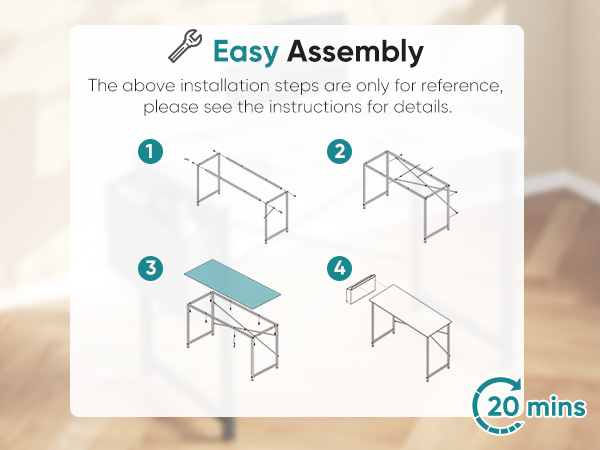 Easy Assembly

The above installation steps are only for reference, please see the instructions for details.

1

2

3

4

20 mins